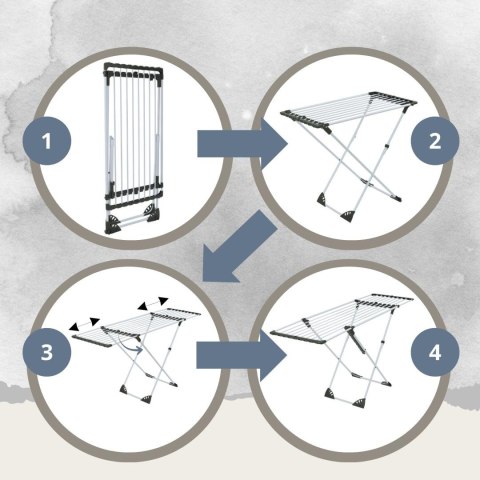 1

2

3

4